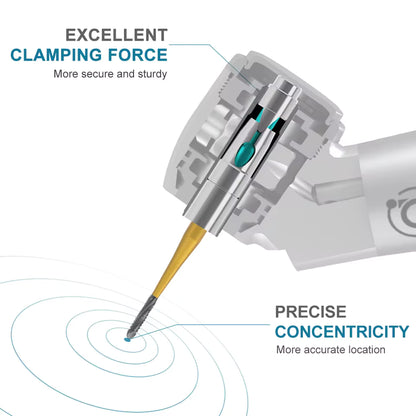 EXCELLENT
CLAMPING FORCE
More secure and sturdy

PRECISE
CONCENTRICITY
More accurate location