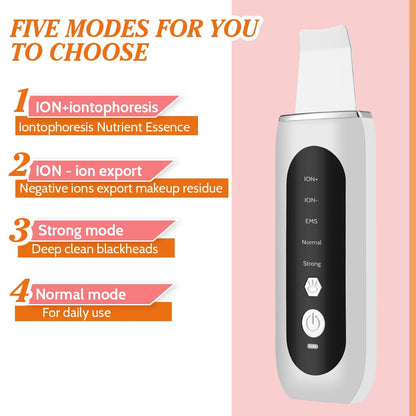 FIVE MODES FOR YOU TO CHOOSE

1 ION+iontophoresis
Iontophoresis Nutrient Essence

2 ION - ion export
Negative ions export makeup residue

3 Strong mode
Deep clean blackheads

4 Normal mode
For daily use

ION+
ION-
EMS
Normal
Strong