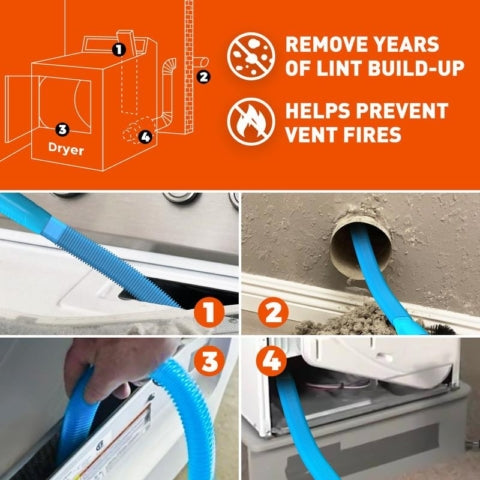 1
2
3
4
Dryer

REMOVE YEARS OF LINT BUILD-UP

HELPS PREVENT VENT FIRES

1

2

3

4